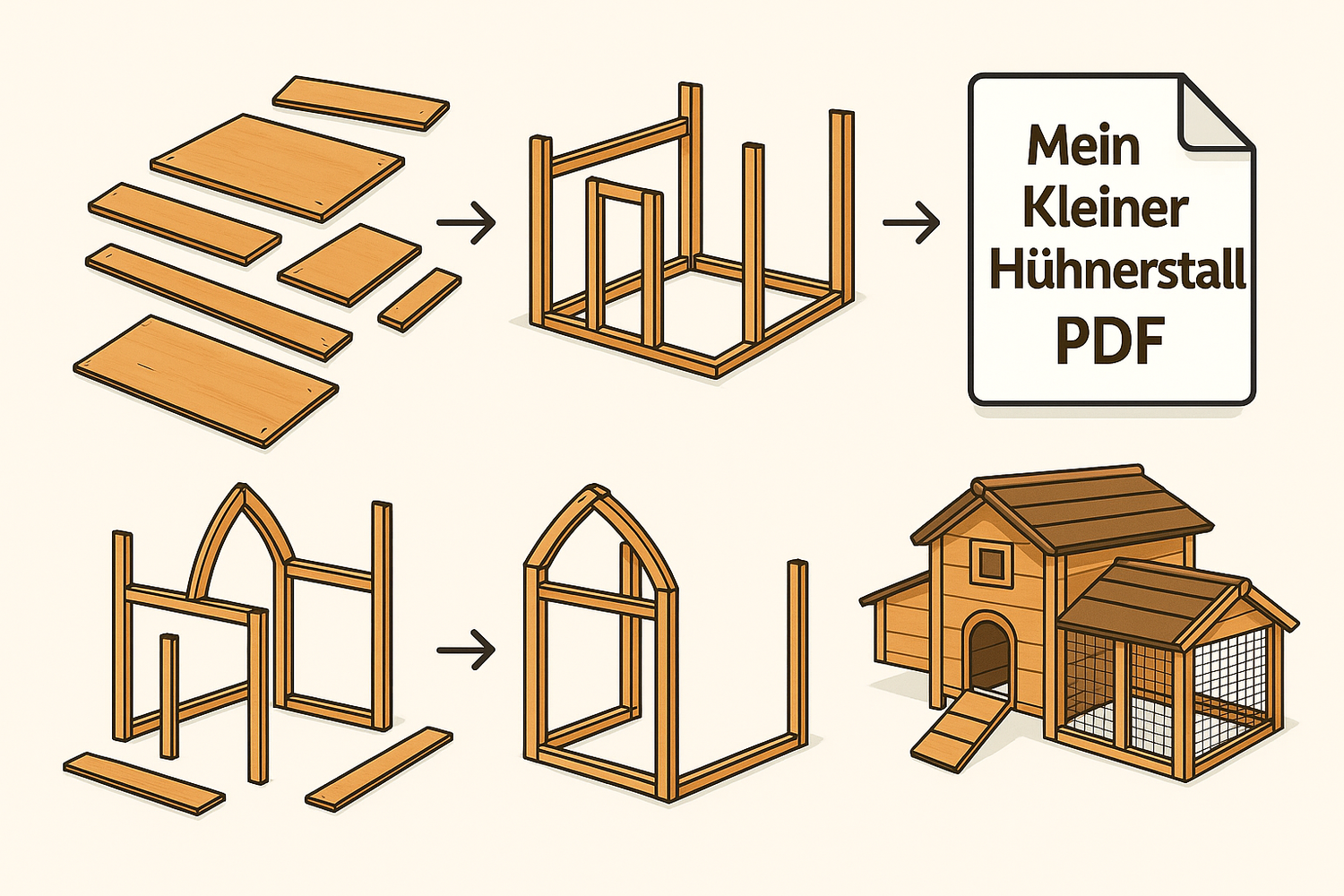 Mein Kleiner Hühnerstall PDF